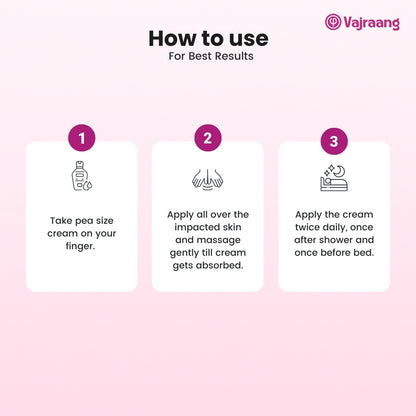 Vajraang

How to use
For Best Results

1
Take pea size cream on your finger.

2
Apply all over the impacted skin and massage gently till cream gets absorbed.

3
Apply the cream twice daily, once after shower and once before bed.