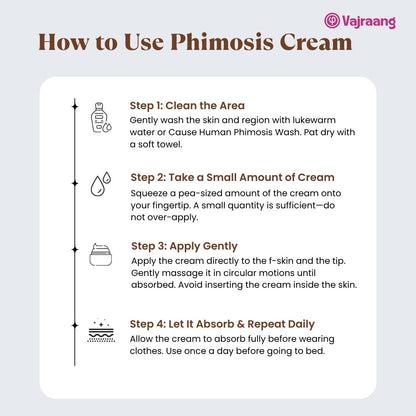 Vajraang

How to Use Phimosis Cream

Step 1: Clean the Area
Gently wash the skin and region with lukewarm water or Cause Human Phimosis Wash. Pat dry with a soft towel.

Step 2: Take a Small Amount of Cream
Squeeze a pea-sized amount of the cream onto your fingertip. A small quantity is sufficient—do not over-apply.

Step 3: Apply Gently
Apply the cream directly to the f-skin and the tip. Gently massage it in circular motions until absorbed. Avoid inserting the cream inside the skin.

Step 4: Let It Absorb & Repeat Daily
Allow the cream to absorb fully before wearing clothes. Use once a day before going to bed.