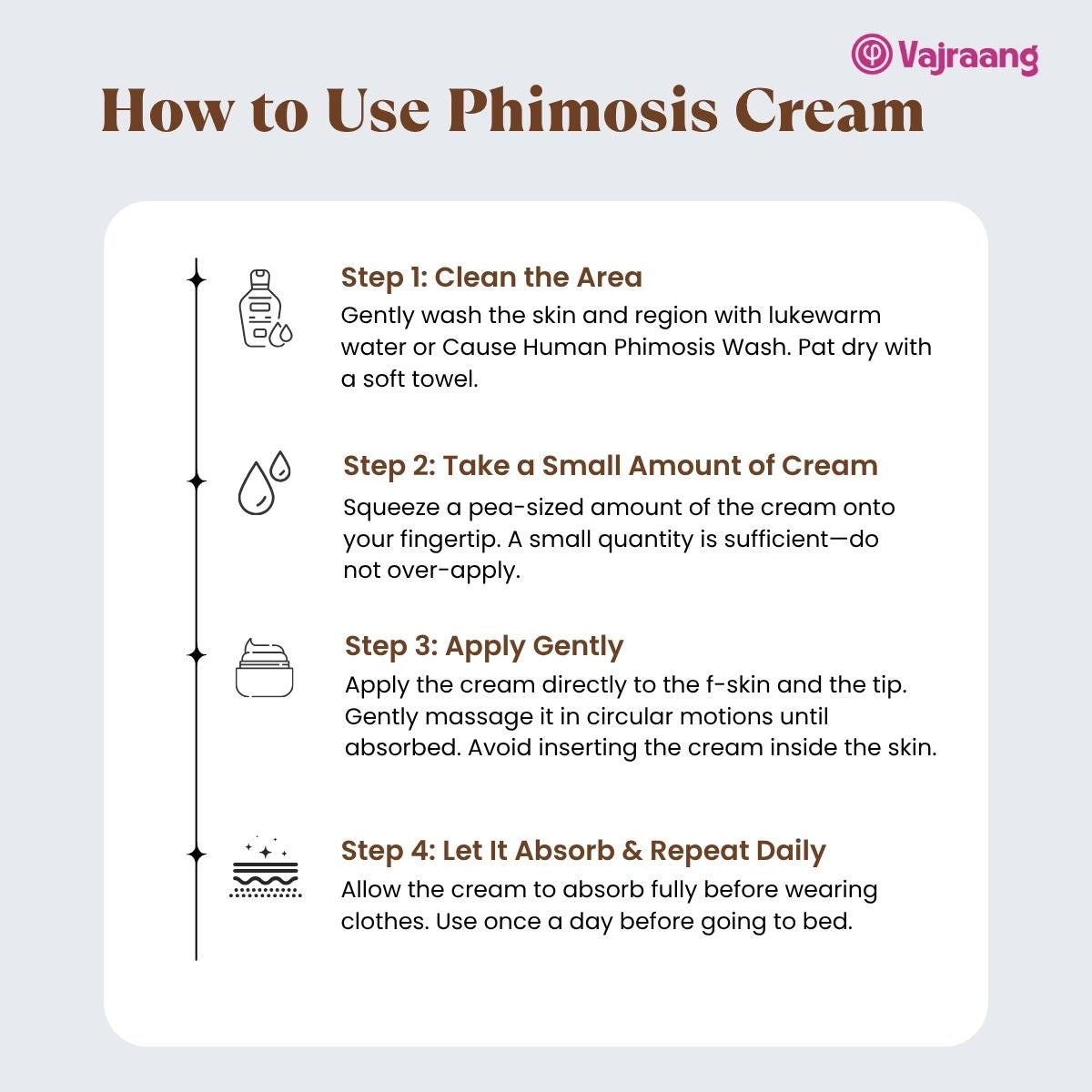 Vajraang

How to Use Phimosis Cream

Step 1: Clean the Area
Gently wash the skin and region with lukewarm water or Cause Human Phimosis Wash. Pat dry with a soft towel.

Step 2: Take a Small Amount of Cream
Squeeze a pea-sized amount of the cream onto your fingertip. A small quantity is sufficient—do not over-apply.

Step 3: Apply Gently
Apply the cream directly to the f-skin and the tip. Gently massage it in circular motions until absorbed. Avoid inserting the cream inside the skin.

Step 4: Let It Absorb & Repeat Daily
Allow the cream to absorb fully before wearing clothes. Use once a day before going to bed.